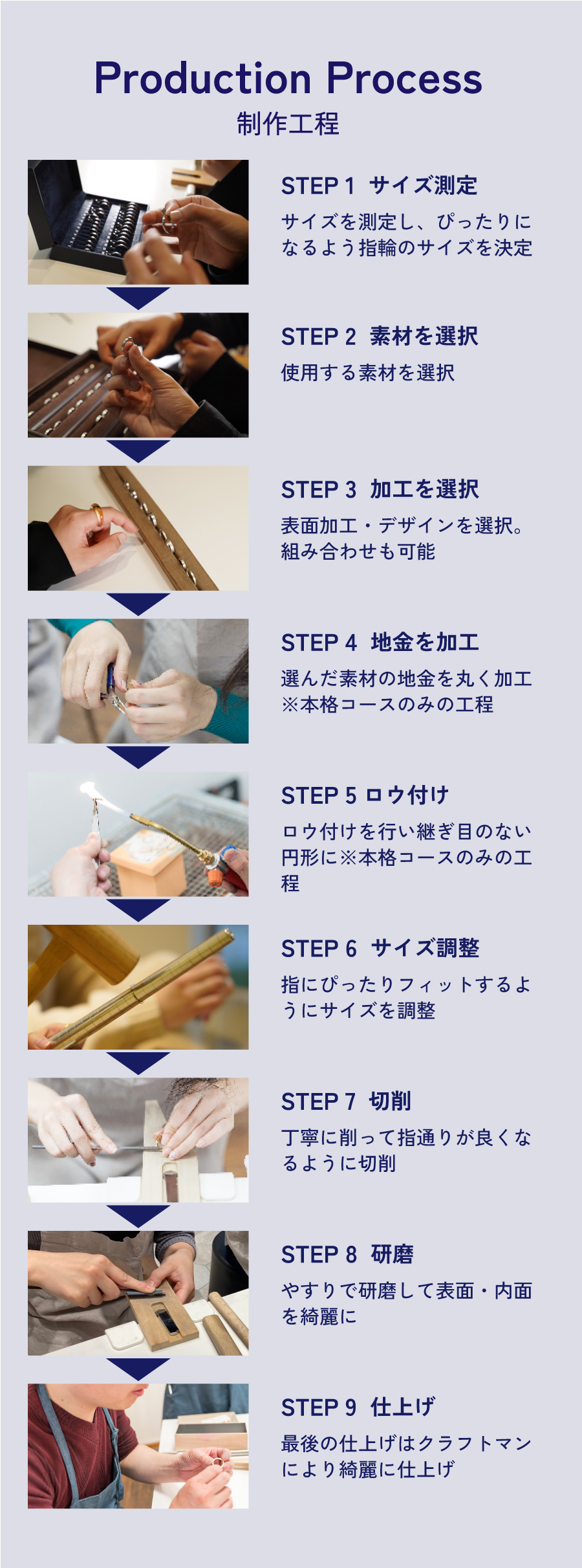 Production Process
制作工程

STEP 1 サイズ測定
サイズを測定し、ぴったりになるよう指輪のサイズを決定

STEP 2 素材を選択
使用する素材を選択

STEP 3 加工を選択
表面加工・デザインを選択。組み合わせも可能

STEP 4 地金を加工
選んだ素材の地金を丸く加工
※本格コースのみの工程

STEP 5 ロウ付け
ロウ付けを行い継ぎ目のない円形に※本格コースのみの工程

STEP 6 サイズ調整
指にぴったりフィットするようにサイズを調整

STEP 7 切削
丁寧に削って指通りが良くなるように切削

STEP 8 研磨
やすりで研磨して表面・内面を綺麗に

STEP 9 仕上げ
最後の仕上げはクラフトマンにより綺麗に仕上げ